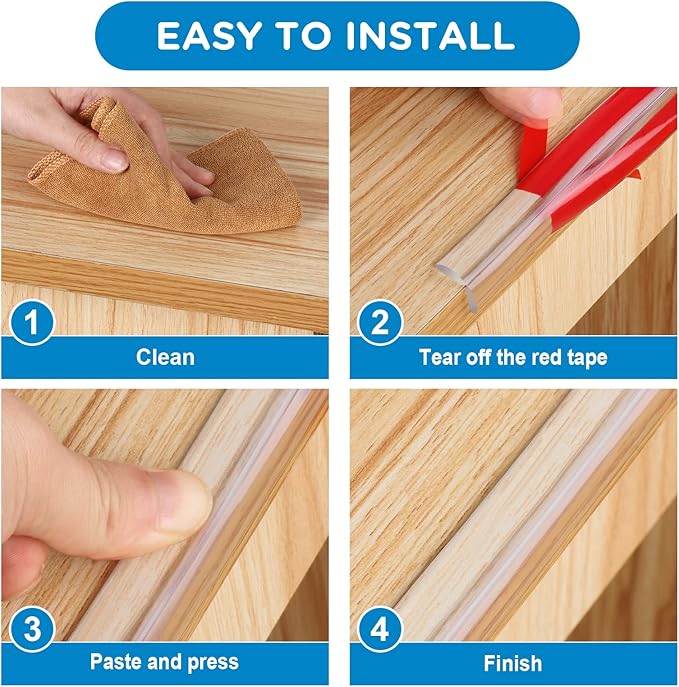 EASY TO INSTALL

1
Clean

2
Tear off the red tape

3
Paste and press

4
Finish