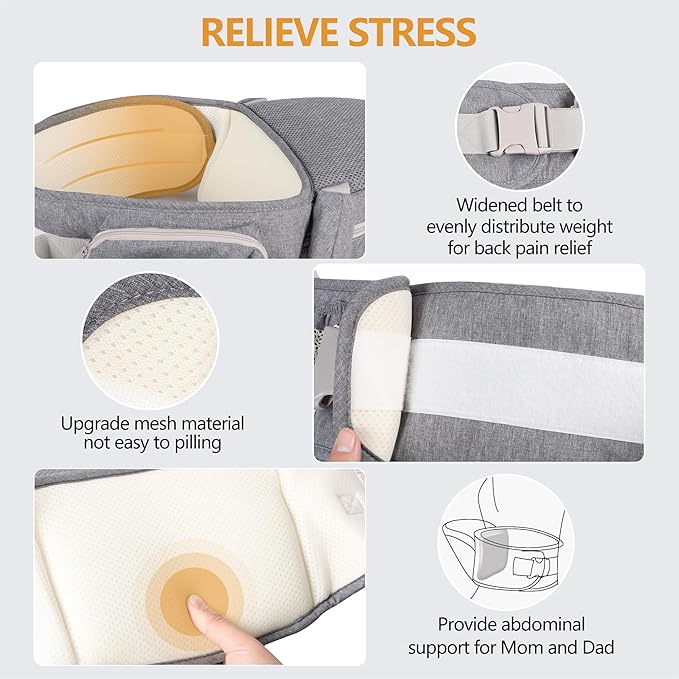 RELIEVE STRESS

Widened belt to evenly distribute weight for back pain relief

Upgrade mesh material not easy to pilling

Provide abdominal support for Mom and Dad