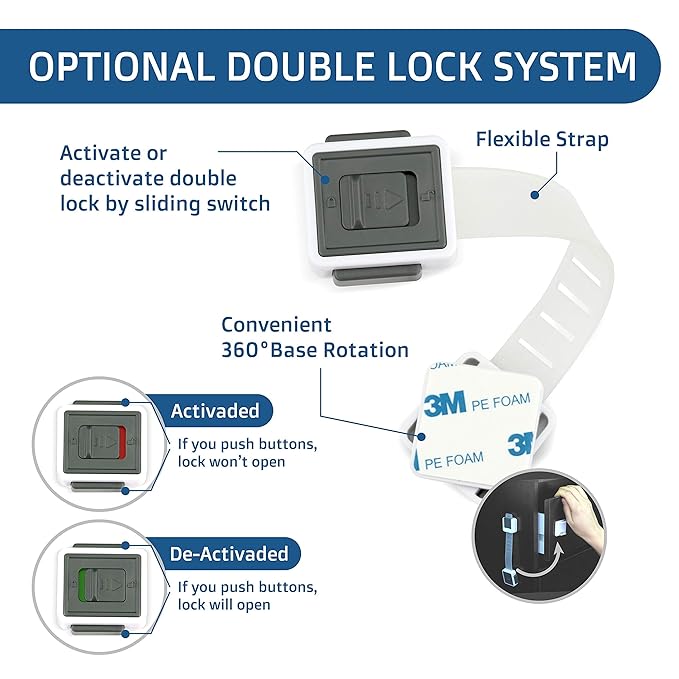 OPTIONAL DOUBLE LOCK SYSTEM

Activate or deactivate double lock by sliding switch

Flexible Strap

Convenient 360°Base Rotation

3M PE FOAM

3M

PE FOAM

Activaded

If you push buttons, lock won't open

De-Activaded

If you push buttons, lock will open