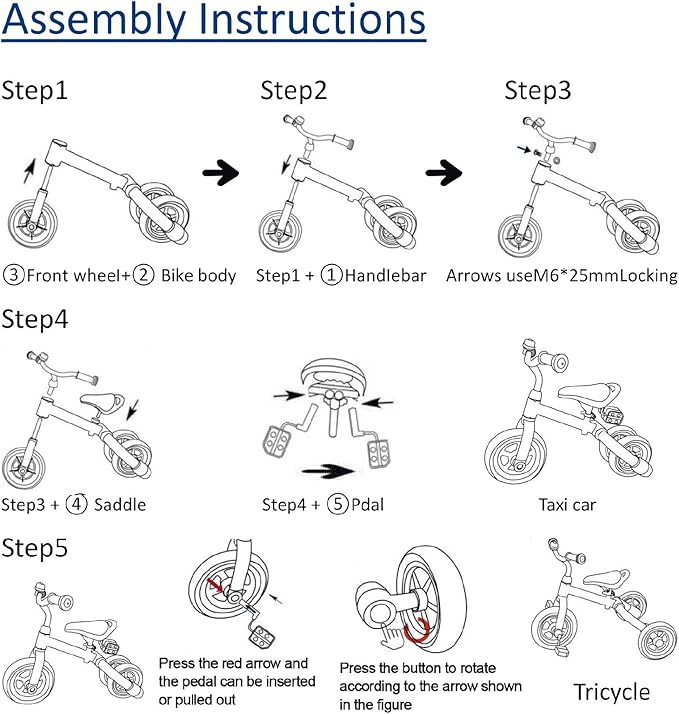 Assembly Instructions

Step1

Step2

Step3

③Front wheel+② Bike body

Step1 + ①Handlebar

Arrows useM6*25mmLocking

Step4

Step3 + ④ Saddle

Step4 + ⑤Pdal

Taxi car

Step5

Press the red arrow and the pedal can be inserted or pulled out

Press the button to rotate according to the arrow shown in the figure

Tricycle