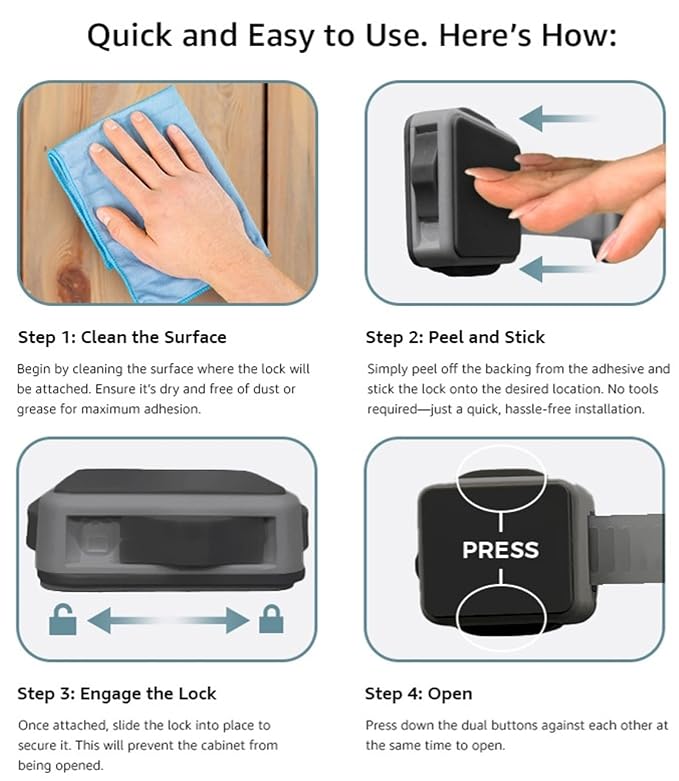 Quick and Easy to Use. Here's How:

Step 1: Clean the Surface

Begin by cleaning the surface where the lock will be attached. Ensure it's dry and free of dust or grease for maximum adhesion.

Step 2: Peel and Stick

Simply peel off the backing from the adhesive and stick the lock onto the desired location. No tools required—just a quick, hassle-free installation.

PRESS

Step 3: Engage the Lock

Once attached, slide the lock into place to secure it. This will prevent the cabinet from being opened.

Step 4: Open

Press down the dual buttons against each other at the same time to open.