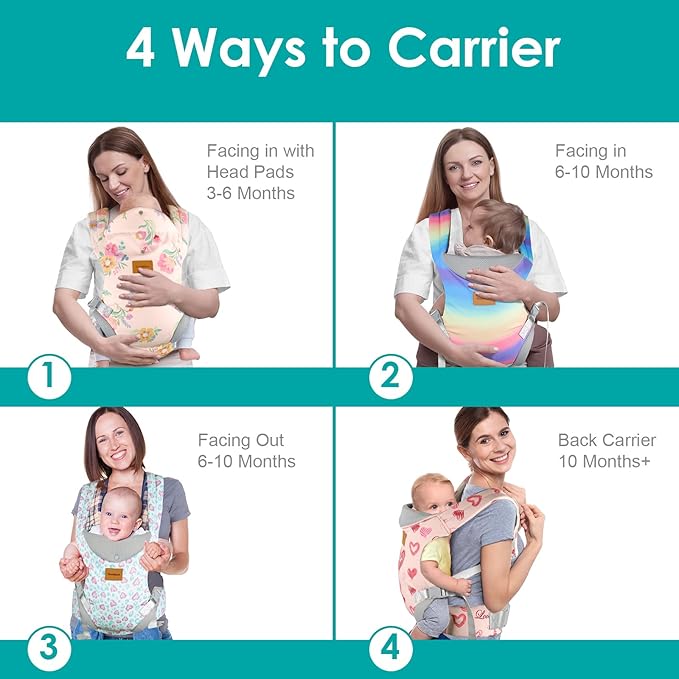 4 Ways to Carrier

Facing in with Head Pads 3-6 Months

1

Facing in 6-10 Months

2

Facing Out 6-10 Months

3

Back Carrier 10 Months+

4