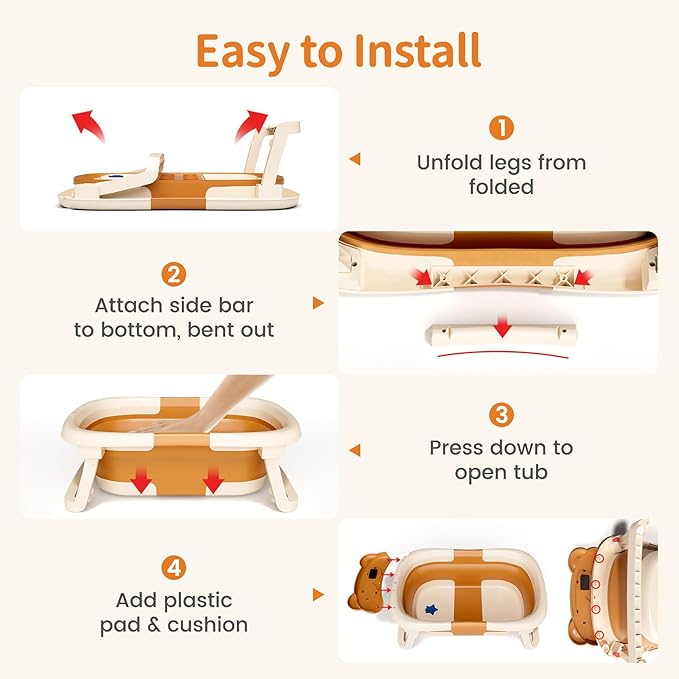 Easy to Install

1
Unfold legs from folded

2
Attach side bar to bottom, bent out

3
Press down to open tub

4
Add plastic pad & cushion