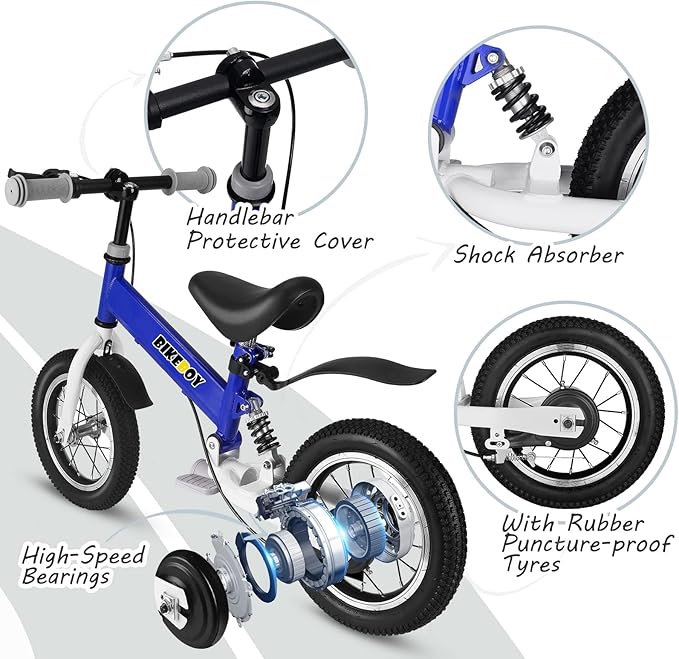 Handlebar Protective Cover

Shock Absorber

BIKEBOY

With Rubber Puncture-proof Tyres

High-Speed Bearings