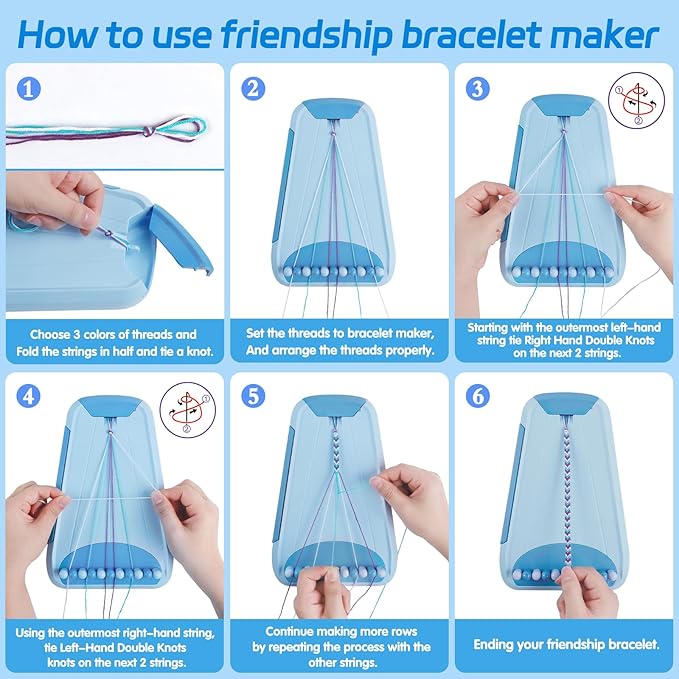 How to use friendship bracelet maker

1

Choose 3 colors of threads and Fold the strings in half and tie a knot.

2

Set the threads to bracelet maker, And arrange the threads properly.

3

①
②

Starting with the outermost left-hand string tie Right Hand Double Knots on the next 2 strings.

4

①
②

Using the outermost right-hand string, tie Left-Hand Double Knots knots on the next 2 strings.

5

Continue making more rows by repeating the process with the other strings.

6

Ending your friendship bracelet.