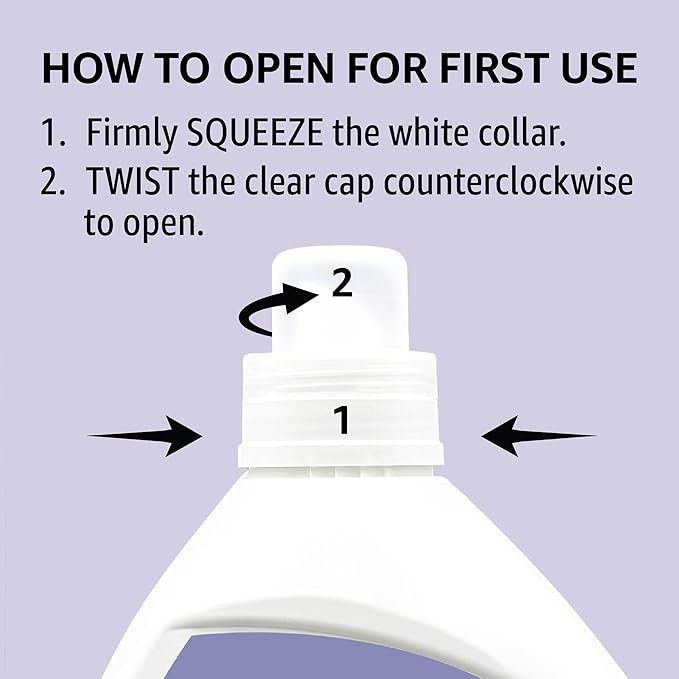 HOW TO OPEN FOR FIRST USE

1. Firmly SQUEEZE the white collar.
2. TWIST the clear cap counterclockwise to open.

2

1