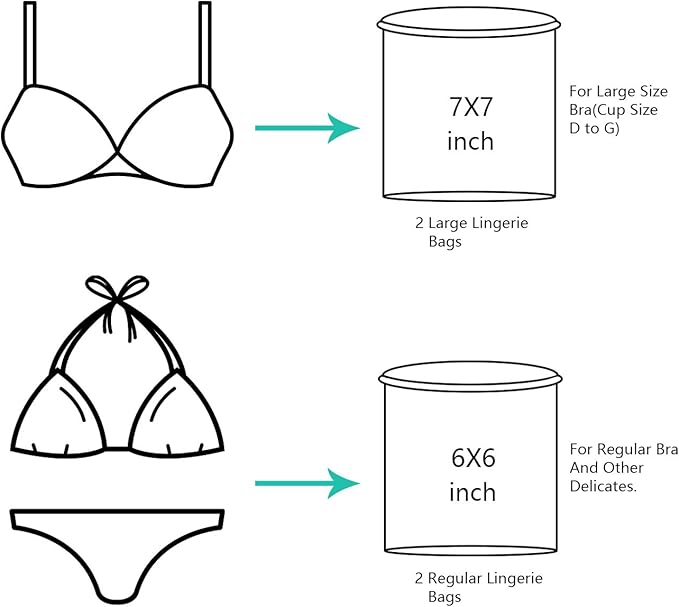 7X7 inch

For Large Size Bra(Cup Size D to G)

2 Large Lingerie Bags

6X6 inch

For Regular Bra And Other Delicates.

2 Regular Lingerie Bags