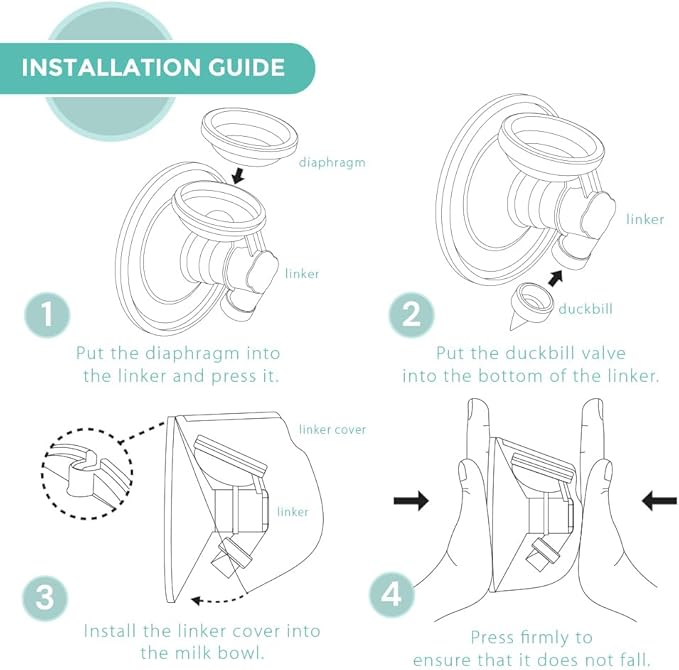 INSTALLATION GUIDE

diaphragm

linker

1

Put the diaphragm into the linker and press it.

linker

duckbill

2

Put the duckbill valve into the bottom of the linker.

linker cover

linker

3

Install the linker cover into the milk bowl.

4

Press firmly to ensure that it does not fall.