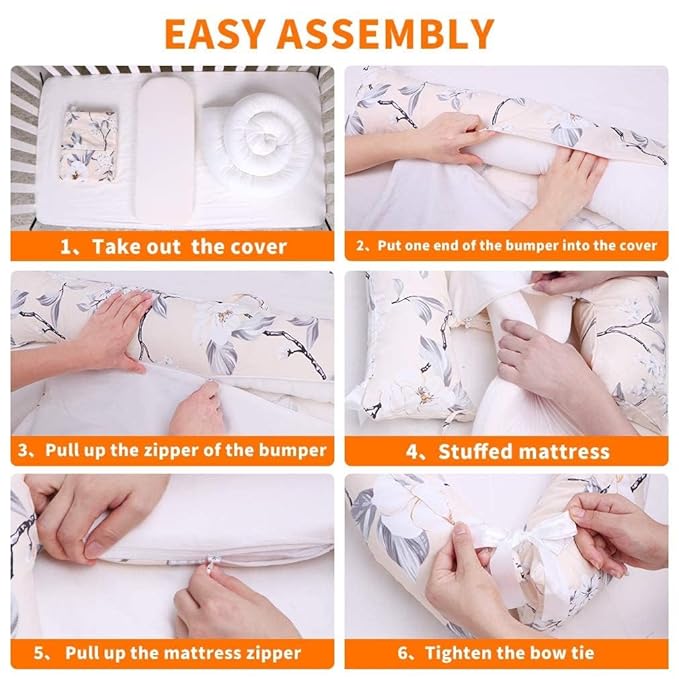 EASY ASSEMBLY

1、Take out the cover

2、Put one end of the bumper into the cover

3、Pull up the zipper of the bumper

4、Stuffed mattress

5、 Pull up the mattress zipper

6、Tighten the bow tie