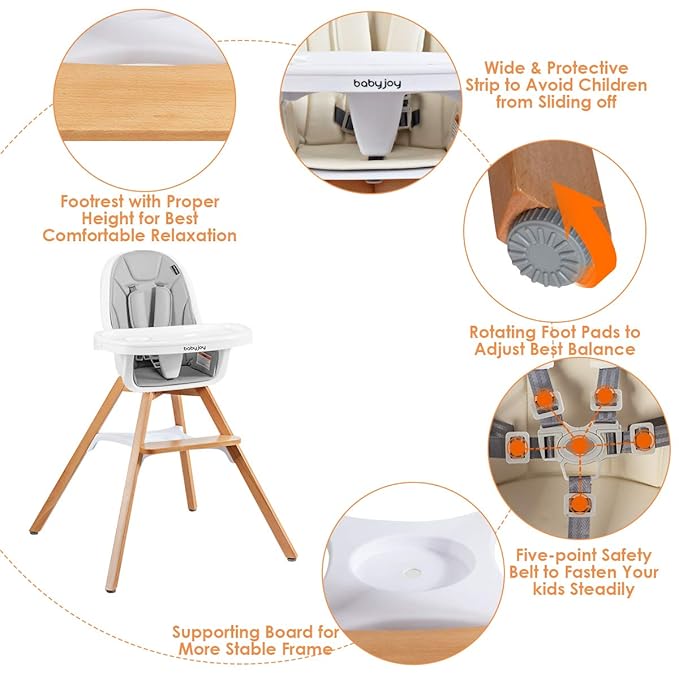 babyjoy

Wide & Protective Strip to Avoid Children from Sliding off

Footrest with Proper Height for Best Comfortable Relaxation

babyjoy

Rotating Foot Pads to Adjust Best Balance

Five-point Safety Belt to Fasten Your kids Steadily

Supporting Board for More Stable Frame