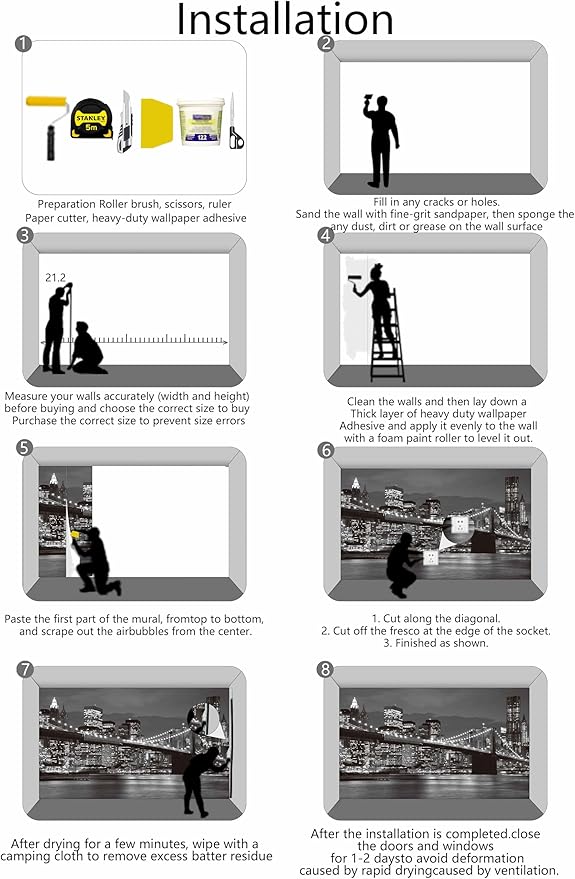 Installation

1

STANLEY
5m

Preparation Roller brush, scissors, ruler
Paper cutter, heavy-duty wallpaper adhesive

2

Fill in any cracks or holes.
Sand the wall with fine-grit sandpaper, then sponge the any dust, dirt or grease on the wall surface

3

21.2

Measure your walls accurately (width and height) before buying and choose the correct size to buy Purchase the correct size to prevent size errors

4

Clean the walls and then lay down a Thick layer of heavy duty wallpaper Adhesive and apply it evenly to the wall with a foam paint roller to level it out.

5

Paste the first part of the mural, fromtop to bottom, and scrape out the airbubbles from the center.

6

1. Cut along the diagonal.
2. Cut off the fresco at the edge of the socket.
3. Finished as shown.

7

After drying for a few minutes, wipe with a camping cloth to remove excess batter residue

8

After the installation is completed.close the doors and windows for 1-2 daysto avoid deformation caused by rapid dryingcaused by ventilation.