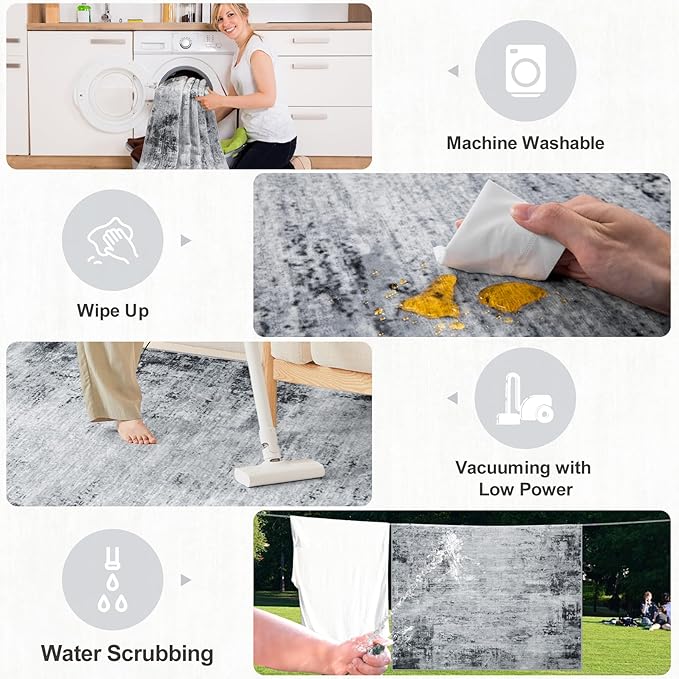 Machine Washable

Wipe Up

Vacuuming with Low Power

Water Scrubbing