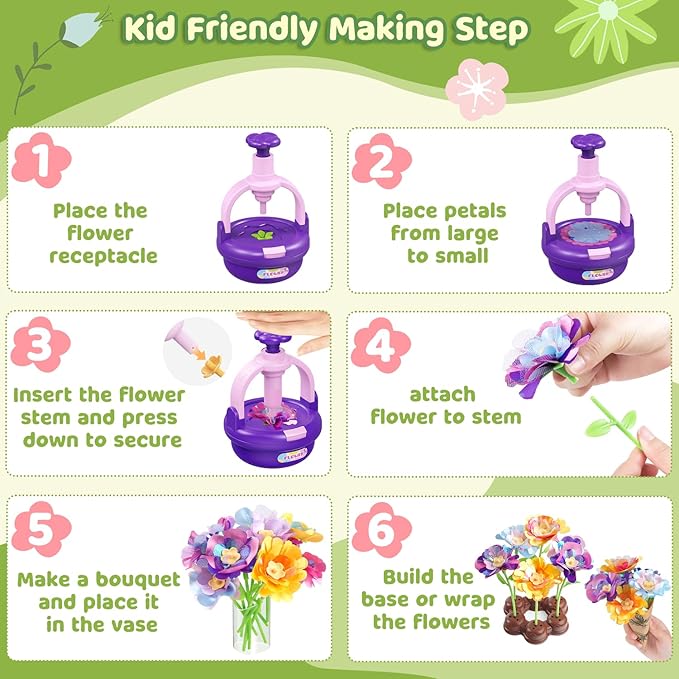 Kid Friendly Making Step

1
Place the flower receptacle

FLOWER

2
Place petals from large to small

FLOWER

3
Insert the flower stem and press down to secure

FLOWER

4
attach flower to stem

5
Make a bouquet and place it in the vase

6
Build the base or wrap the flowers