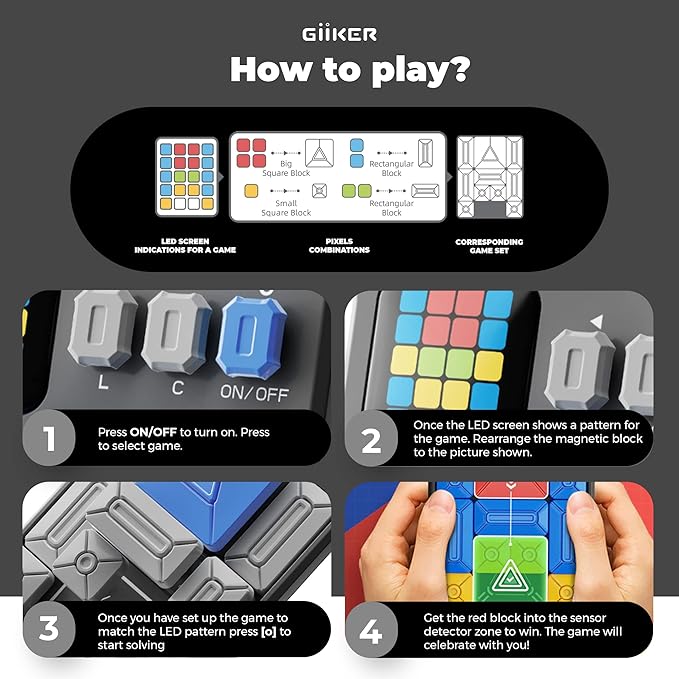 GiiKER

How to play?

Big Square Block

Rectangular Block

Small Square Block

Rectangular Block

LED SCREEN INDICATIONS FOR A GAME

PIXELS COMBINATIONS

CORRESPONDING GAME SET

L

C

ON/OFF

1 Press ON/OFF to turn on. Press to select game.

2 Once the LED screen shows a pattern for the game. Rearrange the magnetic block to the picture shown.

3 Once you have set up the game to match the LED pattern press [o] to start solving

4 Get the red block into the sensor detector zone to win. The game will celebrate with you!