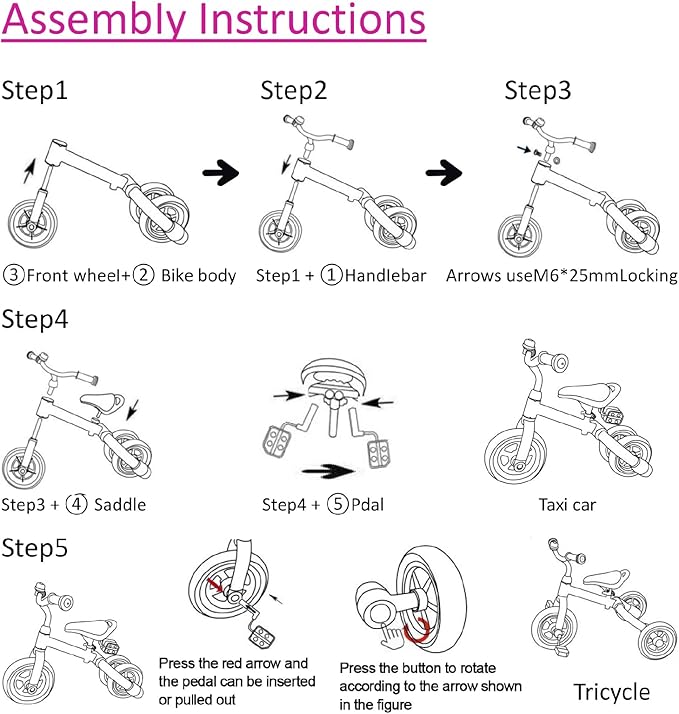 Assembly Instructions

Step1

③Front wheel+② Bike body

Step2

Step1 + ①Handlebar

Step3

Arrows useM6*25mmLocking

Step4

Step3 + ④ Saddle

Step4 + ⑤Pdal

Taxi car

Step5

Press the red arrow and the pedal can be inserted or pulled out

Press the button to rotate according to the arrow shown in the figure

Tricycle